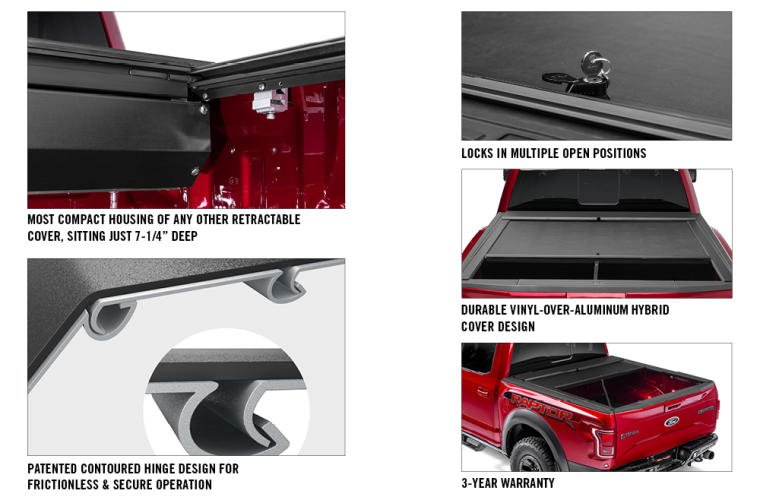 MOST COMPACT HOUSING OF ANY OTHER RETRACTABLE COVER, SITTING JUST 7-1/4" DEEP

PATENTED CONTOURED HINGE DESIGN FOR FRICTIONLESS & SECURE OPERATION

LOCKS IN MULTIPLE OPEN POSITIONS

DURABLE VINYL-OVER-ALUMINUM HYBRID COVER DESIGN

RAPTOR

3-YEAR WARRANTY